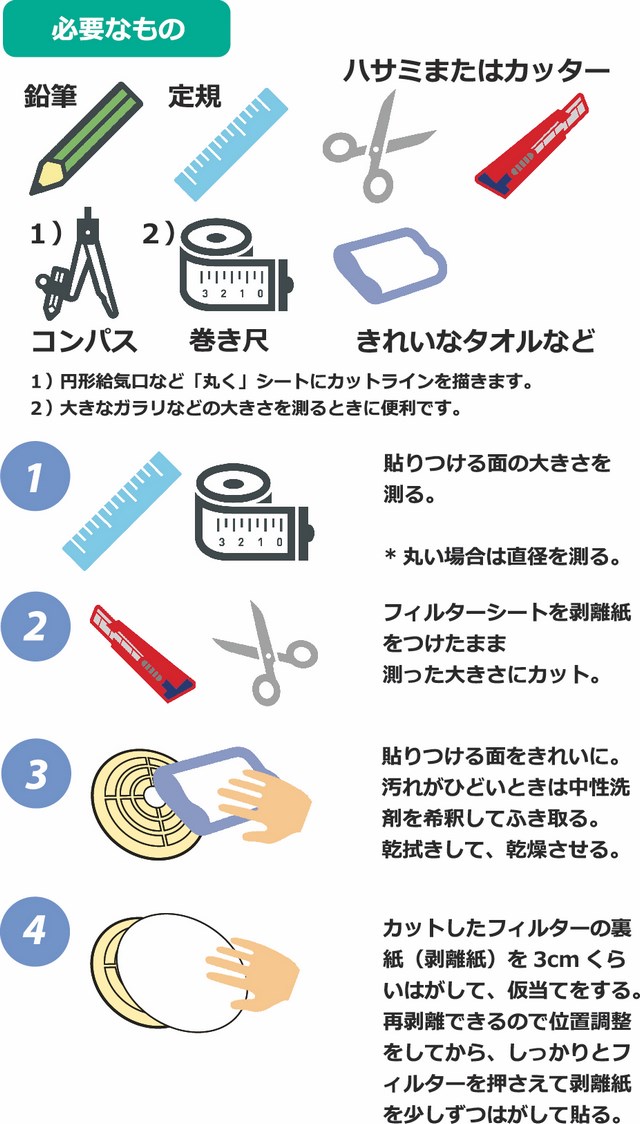 必要なもの

鉛筆

定規

ハサミまたはカッター

1）

2）

3 2 1 0

コンパス

巻き尺

きれいなタオルなど

1）円形給気口など「丸く」シートにカットラインを描きます。
2）大きなガラリなどの大きさを測るときに便利です。

1

3 2 1 0

貼りつける面の大きさを測る。

＊丸い場合は直径を測る。

2

フィルターシートを剥離紙をつけたまま測った大きさにカット。

3

貼りつける面をきれいに。汚れがひどいときは中性洗剤を希釈してふき取る。乾拭きして、乾燥させる。

4

カットしたフィルターの裏紙（剥離紙）を 3cm くらいはがして、仮当てをする。再剥離できるので位置調整をしてから、しっかりとフィルターを押さえて剥離紙を少しずつはがして貼る。